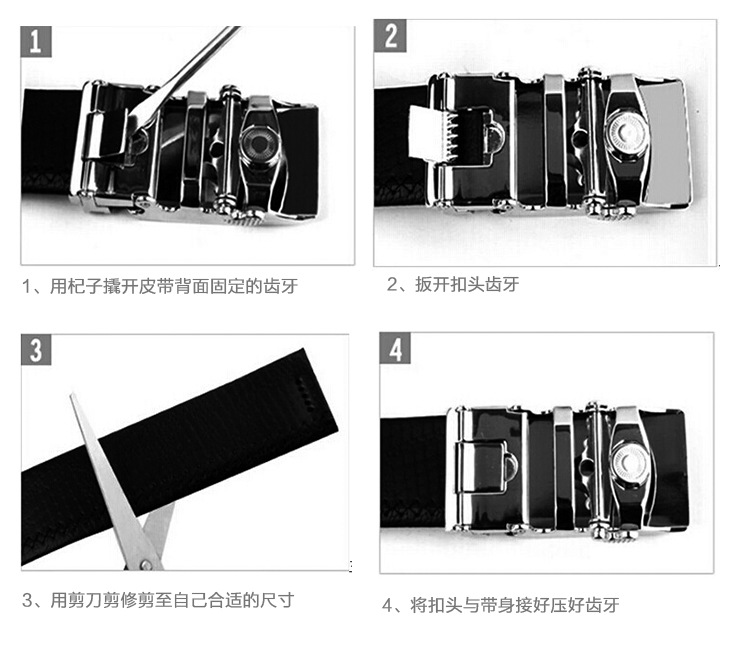 1

1、用杞子撬开皮带背面固定的齿牙

2

2、扳开扣头齿牙

3

3、用剪刀剪修剪至自己合适的尺寸

4

4、将扣头与带身接好压好齿牙