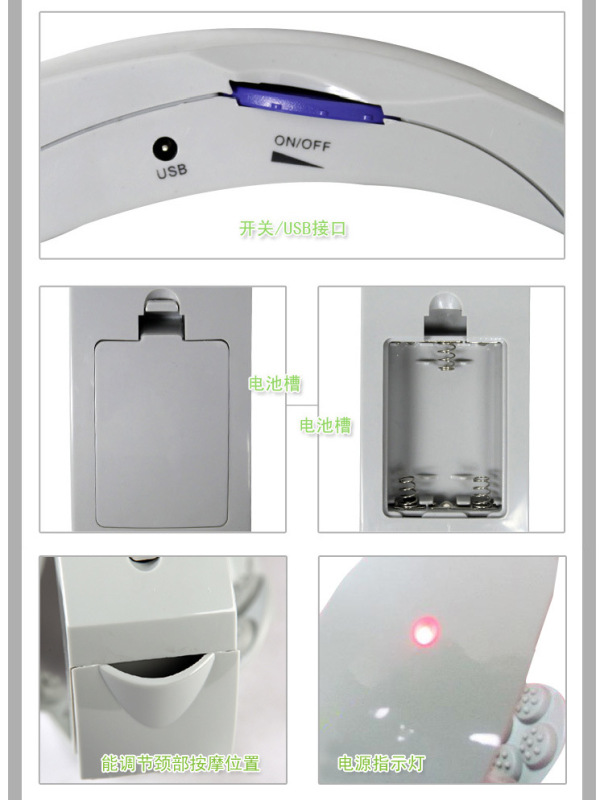 USB

ON/OFF

开关/USB接口

电池槽

电池槽

能调节颈部按摩位置

电源指示灯