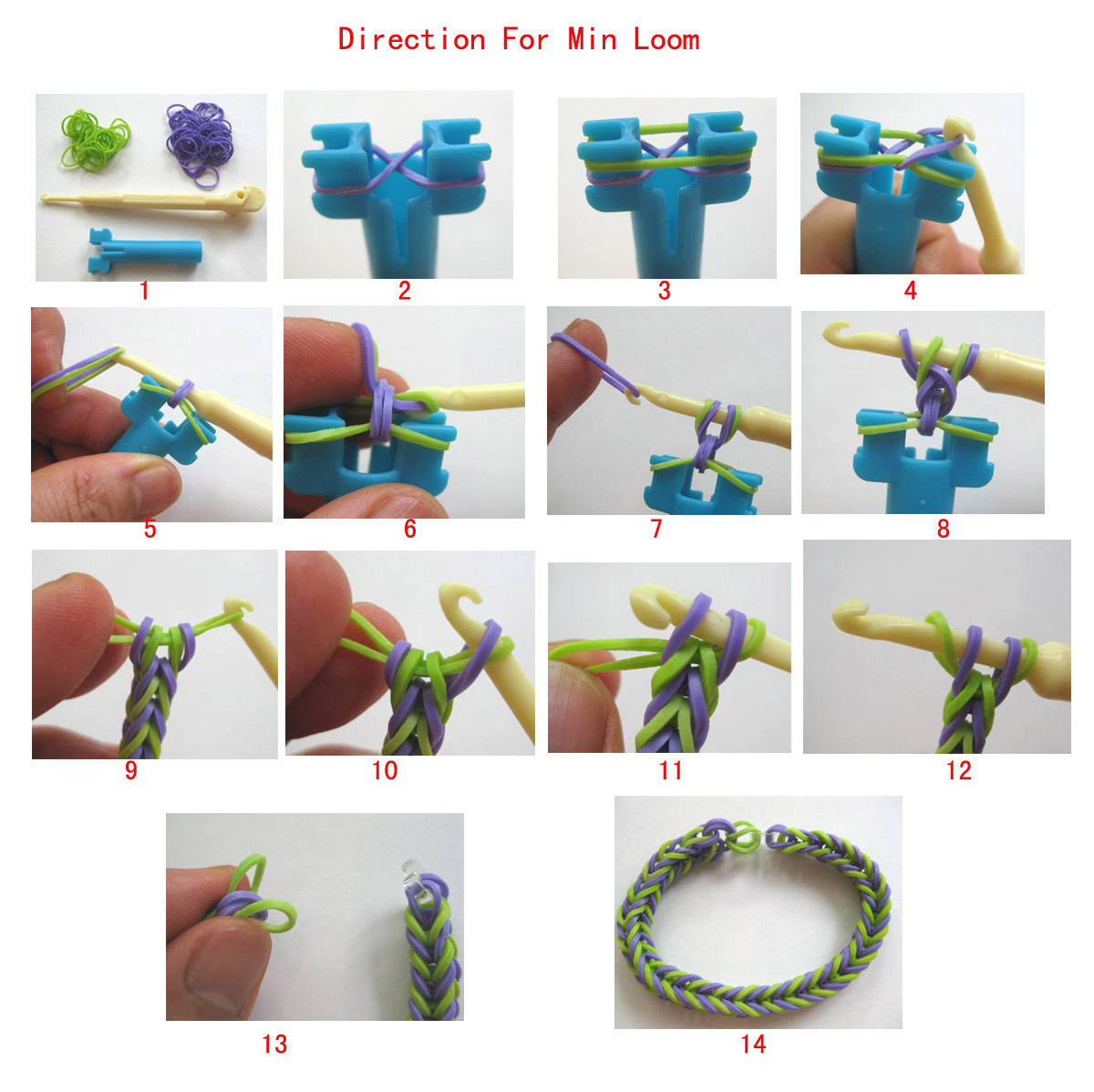 Direction For Min Loom

1

2

3

4

5

6

7

8

9

10

11

12

13

14