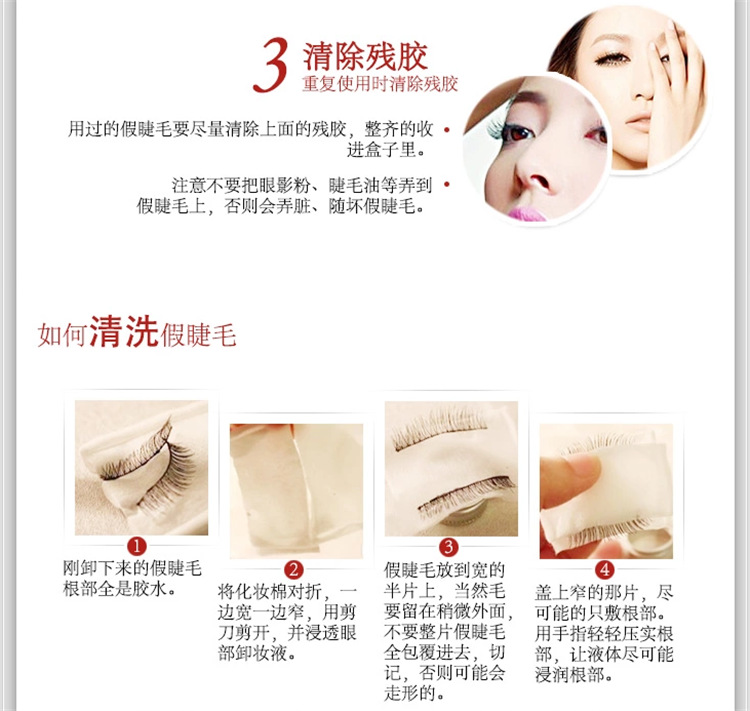 3 清除残胶
重复使用时清除残胶

用过的假睫毛要尽量清除上面的残胶，整齐的收进盒子里。

注意不要把眼影粉、睫毛油等弄到假睫毛上，否则会弄脏、随坏假睫毛。

如何清洗假睫毛

1
刚卸下来的假睫毛根部全是胶水。

2
将化妆棉对折，一边宽一边窄，用剪刀剪开，并浸透眼部卸妆液。

3
假睫毛放到宽的半片上，当然毛要留在稍微外面，不要整片假睫毛全包覆进去，切记，否则可能会走形的。

4
盖上窄的那片，尽可能的只敷根部。用手指轻轻压实根部，让液体尽可能浸润根部。