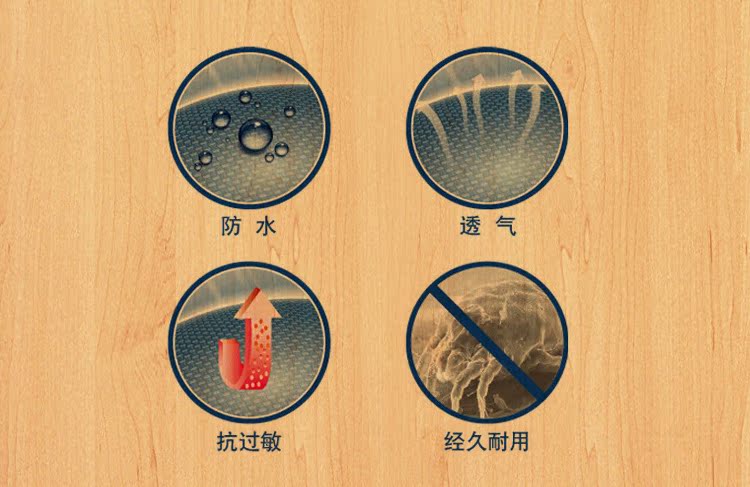 防 水

透 气

抗过敏

经久耐用