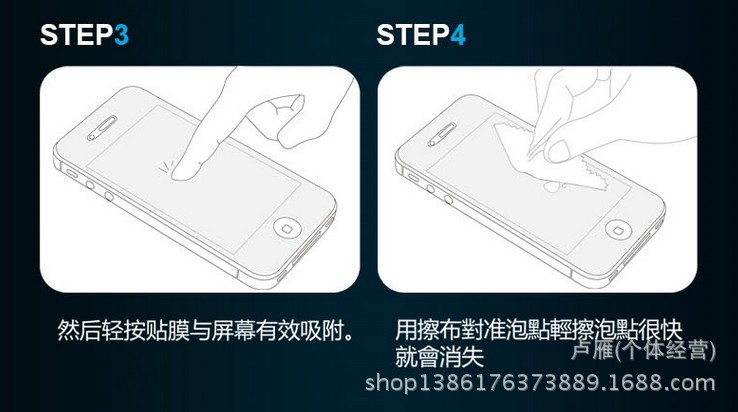 STEP3

然后轻按贴膜与屏幕有效吸附。

STEP4

用擦布對准泡點輕擦泡點很快就會消失

卢雁(个体经营)
shop1386176373889.1688.com