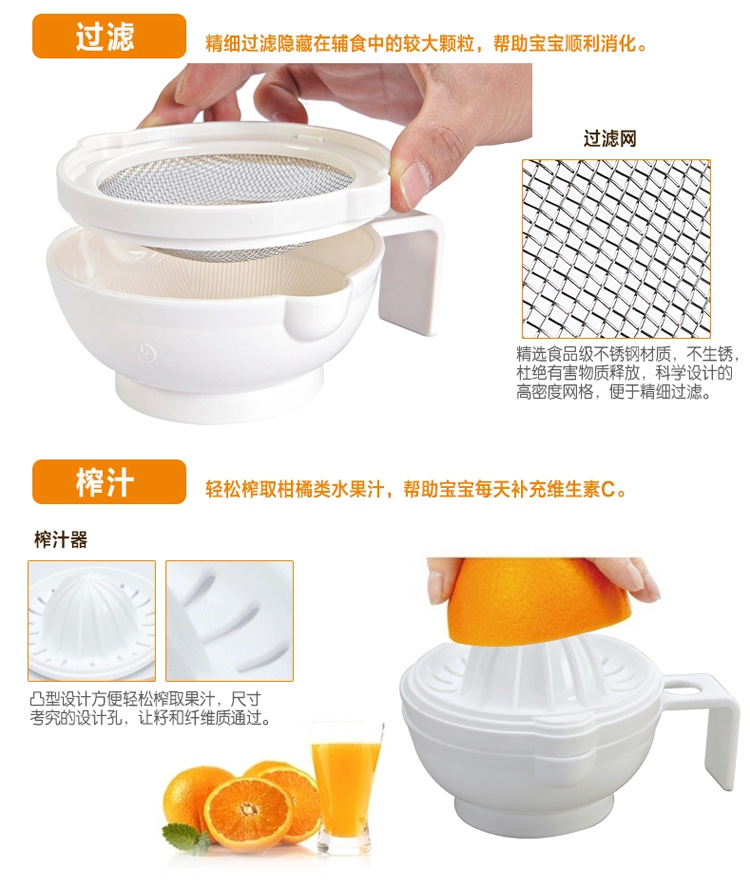 过滤

精细过滤隐藏在辅食中的较大颗粒，帮助宝宝顺利消化。

过滤网

精选食品级不锈钢材质，不生锈，杜绝有害物质释放，科学设计的高密度网格，便于精细过滤。

榨汁

轻松榨取柑橘类水果汁，帮助宝宝每天补充维生素C。

榨汁器

凸型设计方便轻松榨取果汁，尺寸考究的设计孔，让籽和纤维质通过。