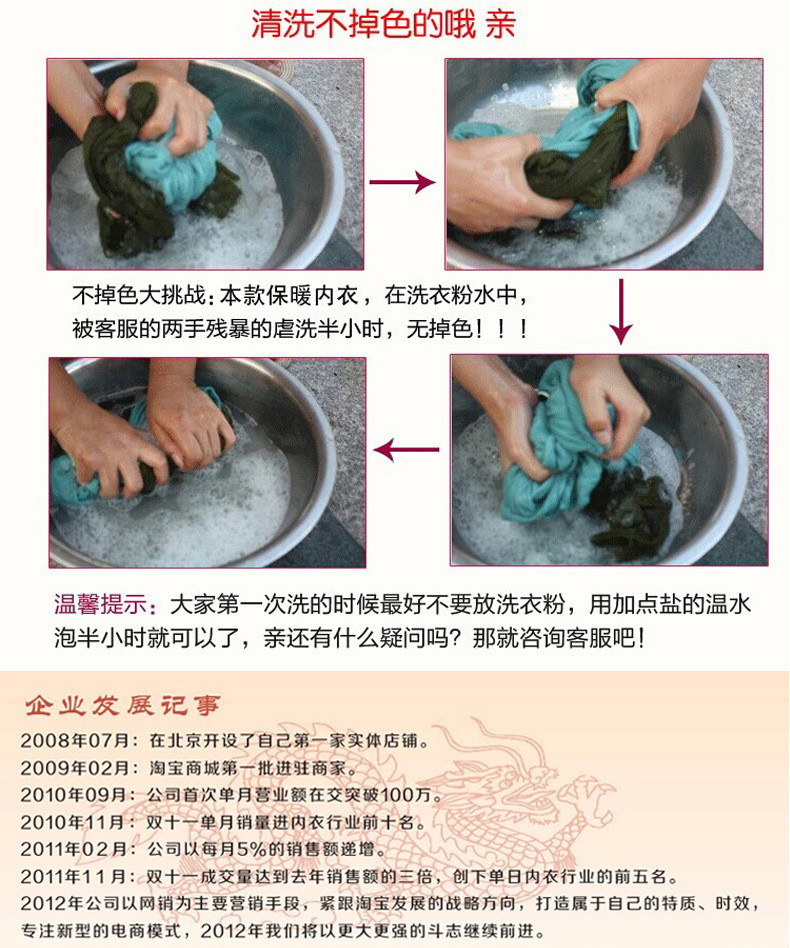 清洗不掉色的哦 亲

不掉色大挑战：本款保暖内衣，在洗衣粉水中，被客服的两手残暴的虐洗半小时，无掉色！！！

温馨提示：大家第一次洗的时候最好不要放洗衣粉，用加点盐的温水泡半小时就可以了，亲还有什么疑问吗？那就咨询客服吧！

企业发展记事

2008年07月：在北京开设了自己第一家实体店铺。
2009年02月：淘宝商城第一批进驻商家。
2010年09月：公司首次单月营业额在交突破100万。
2010年11月：双十一单月销量进内衣行业前十名。
2011年02月：公司以每月5%的销售额递增。
2011年11月：双十一成交量达到去年销售额的三倍，创下单日内衣行业的前五名。
2012年公司以网销为主要营销手段，紧跟淘宝发展的战略方向，打造属于自己的特质、时效，专注新型的电商模式，2012年我们将以更大更强的斗志继续前进。