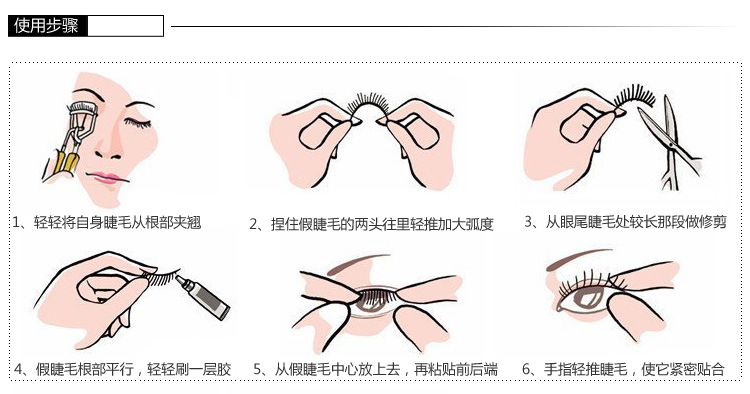 使用步骤

1、轻轻将自身睫毛从根部夹翘

2、捏住假睫毛的两头往里轻推加大弧度

3、从眼尾睫毛处较长那段做修剪

4、假睫毛根部平行，轻轻刷一层胶

5、从假睫毛中心放上去，再粘贴前后端

6、手指轻推睫毛，使它紧密贴合