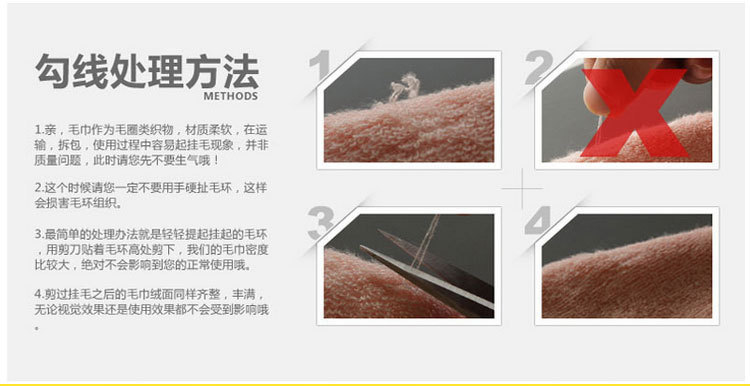 勾线处理方法
METHODS

1.亲，毛巾作为毛圈类织物，材质柔软，在运输，拆包，使用过程中容易起挂毛现象，并非质量问题，此时请您先不要生气哦！

2.这个时候请您一定不要用手硬扯毛环，这样会损害毛环组织。

3.最简单的处理办法就是轻轻提起挂起的毛环，用剪刀贴着毛环高处剪下，我们的毛巾密度比较大，绝对不会影响到您的正常使用哦。

4.剪过挂毛之后的毛巾绒面同样齐整，丰满，无论视觉效果还是使用效果都不会受到影响哦。

1

2

3

4