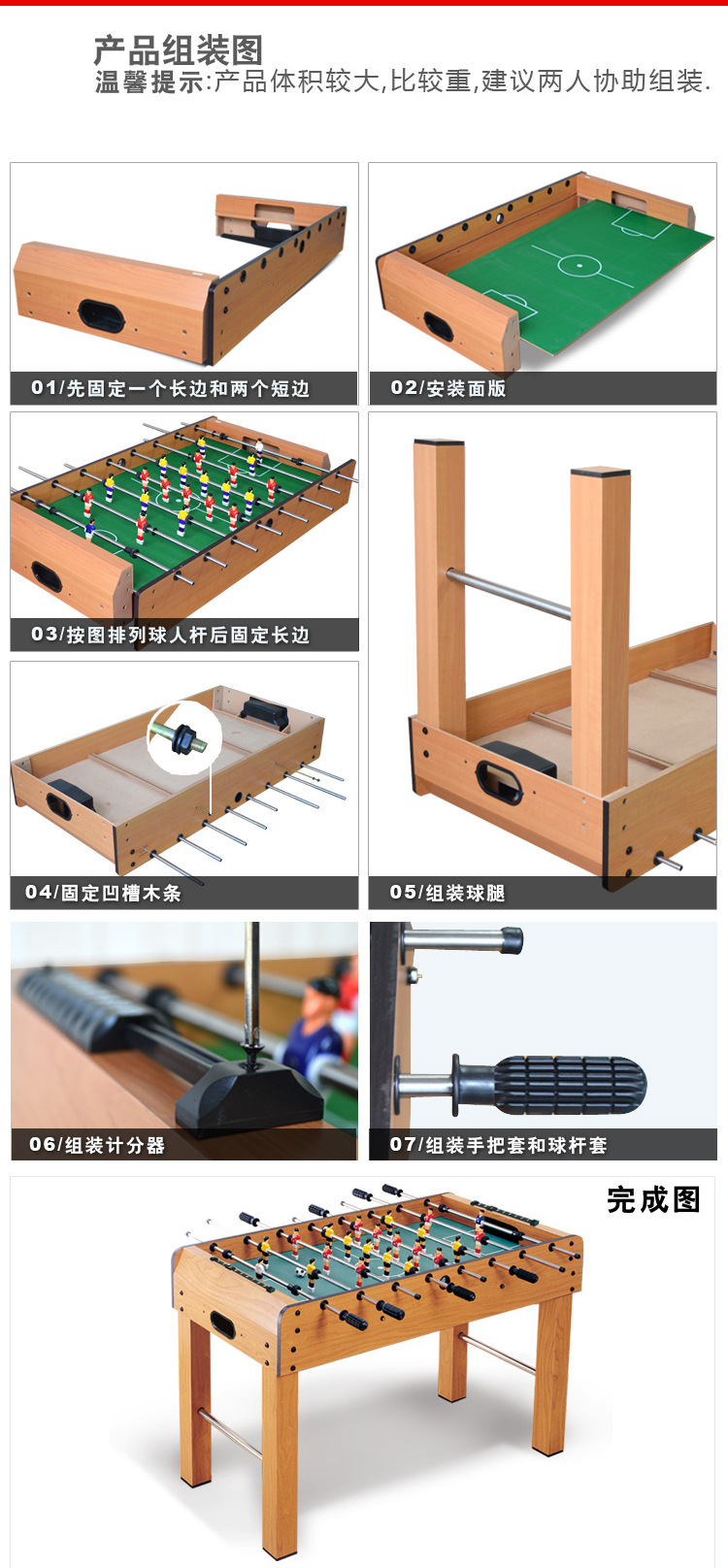 产品组装图
温馨提示:产品体积较大,比较重,建议两人协助组装.

01/先固定一个长边和两个短边

02/安装面版

03/按图排列球人杆后固定长边

04/固定凹槽木条

05/组装球腿

06/组装计分器

07/组装手把套和球杆套

完成图