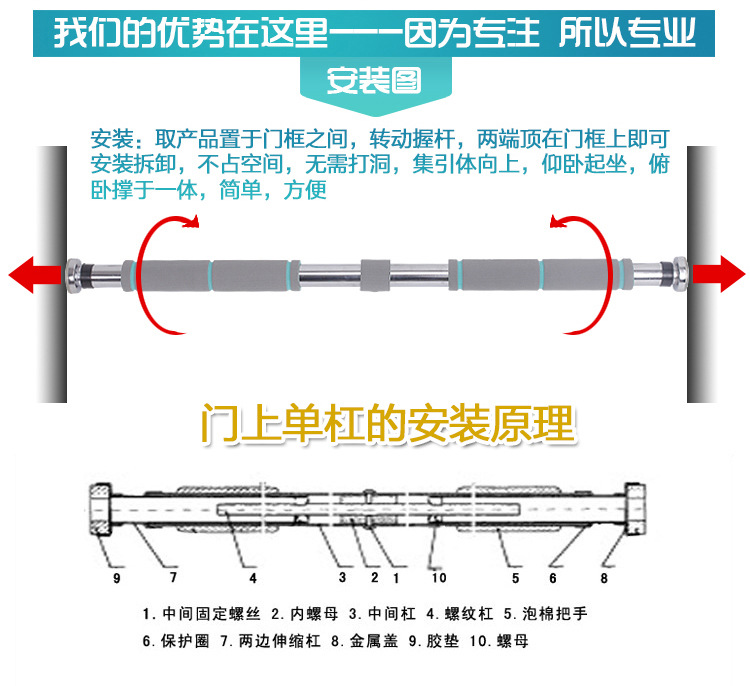 我们的优势在这里——因为专注 所以专业

安装图

安装：取产品置于门框之间，转动握杆，两端顶在门框上即可安装拆卸，不占空间，无需打洞，集引体向上，仰卧起坐，俯卧撑于一体，简单，方便

门上单杠的安装原理

9 7 4 3 2 1 10 5 6 8

1. 中间固定螺丝 2. 内螺母 3. 中间杠 4. 螺纹杠 5. 泡棉把手
6. 保护圈 7. 两边伸缩杠 8. 金属盖 9. 胶垫 10. 螺母