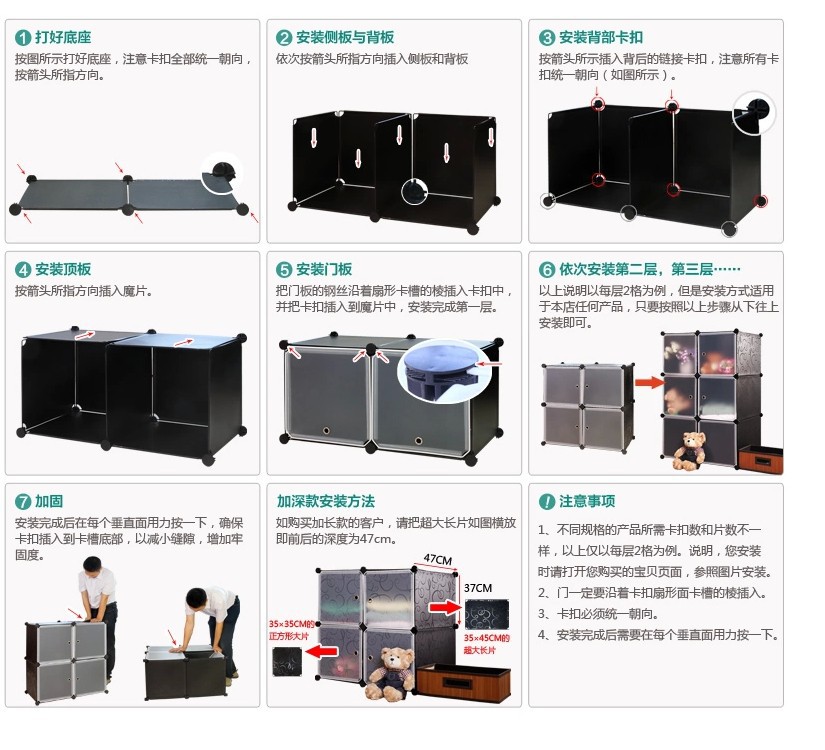 1 打好底座
按图所示打好底座，注意卡扣全部统一朝向，按箭头所指方向。

2 安装侧板与背板
依次按箭头所指方向插入侧板和背板

3 安装背部卡扣
按箭头所示插入背后的链接卡扣，注意所有卡扣统一朝向（如图所示）。

4 安装顶板
按箭头所指方向插入魔片。

5 安装门板
把门板的钢丝沿着扇形卡槽的棱插入卡扣中，并把卡扣插入到魔片中，安装完成第一层。

6 依次安装第二层，第三层……
以上说明以每层2格为例，但是安装方式适用于本店任何产品，只要按照以上步骤从下往上安装即可。

7 加固
安装完成后在每个垂直面用力按一下，确保卡扣插入到卡槽底部，以减小缝隙，增加牢固度。

加深款安装方法
如购买加长款的客户，请把超大长片如图横放即前后的深度为47cm。
47CM
37CM
35×35CM的正方形大片
35×45CM的超大长片

! 注意事项
1、不同规格的产品所需卡扣数和片数不一样，以上仅以每层2格为例。说明，您安装时请打开您购买的宝贝页面，参照图片安装。
2、门一定要沿着卡扣扇形面卡槽的棱插入。
3、卡扣必须统一朝向。
4、安装完成后需要在每个垂直面用力按一下。