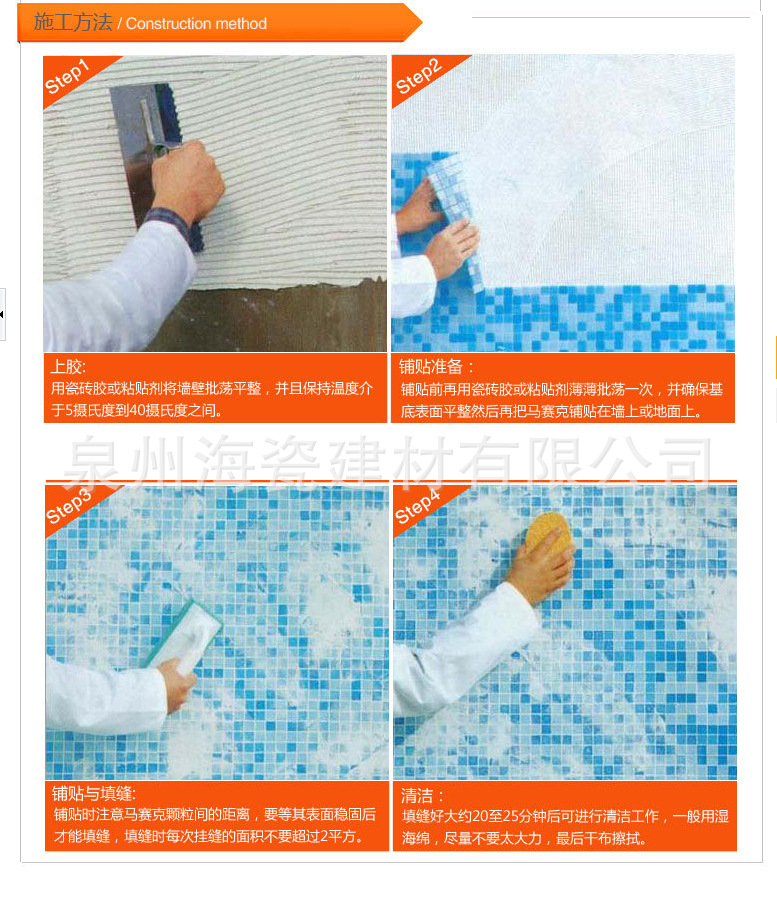 施工方法 / Construction method

Step1

上胶:
用瓷砖胶或粘贴剂将墙壁批荡平整，并且保持温度介于5摄氏度到40摄氏度之间。

Step2

铺贴准备：
铺贴前再用瓷砖胶或粘贴剂薄薄批荡一次，并确保基底表面平整然后再把马赛克铺贴在墙上或地面上。

泉州海瓷建材有限公司

Step3

铺贴与填缝:
铺贴时注意马赛克颗粒间的距离，要等其表面稳固后才能填缝，填缝时每次挂缝的面积不要超过2平方。

Step4

清洁：
填缝好大约20至25分钟后可进行清洁工作，一般用湿海绵，尽量不要太大力，最后干布擦拭。