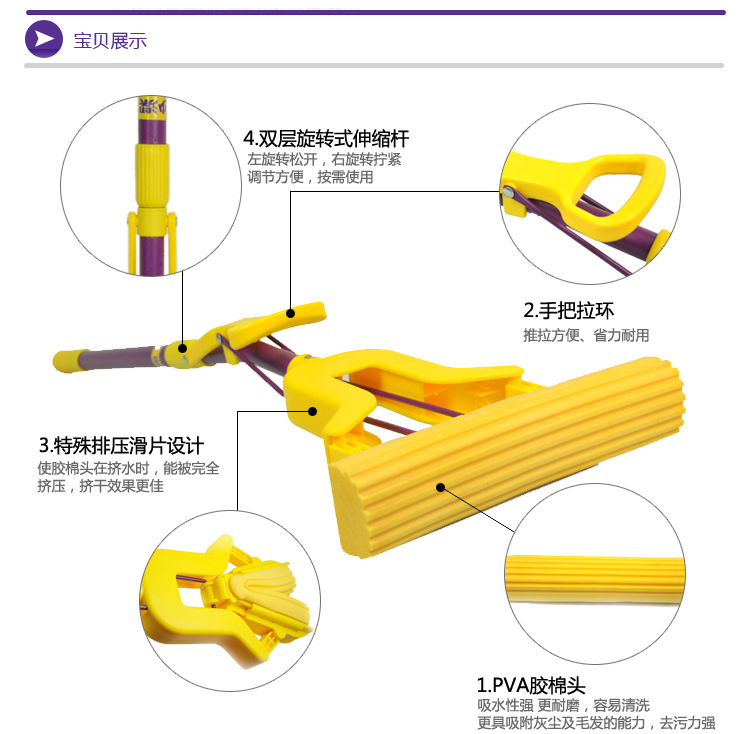 宝贝展示

4.双层旋转式伸缩杆
左旋转松开，右旋转拧紧
调节方便，按需使用

2.手把拉环
推拉方便、省力耐用

3.特殊排压滑片设计
使胶棉头在挤水时，能被完全挤压，挤干效果更佳

1.PVA胶棉头
吸水性强 更耐磨，容易清洗
更具吸附灰尘及毛发的能力，去污力强