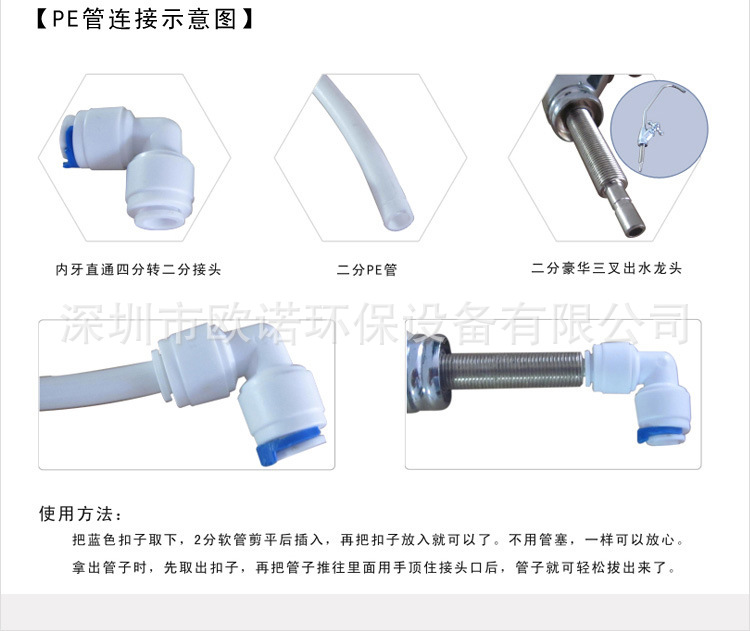 【PE管连接示意图】

内牙直通四分转二分接头

二分PE管

二分豪华三叉出水龙头

深圳市欧诺环保设备有限公司

使用方法：

把蓝色扣子取下，2分软管剪平后插入，再把扣子放入就可以了。不用管塞，一样可以放心。

拿出管子时，先取出扣子，再把管子推往里面用手顶住接头口后，管子就可轻松拔出来了。