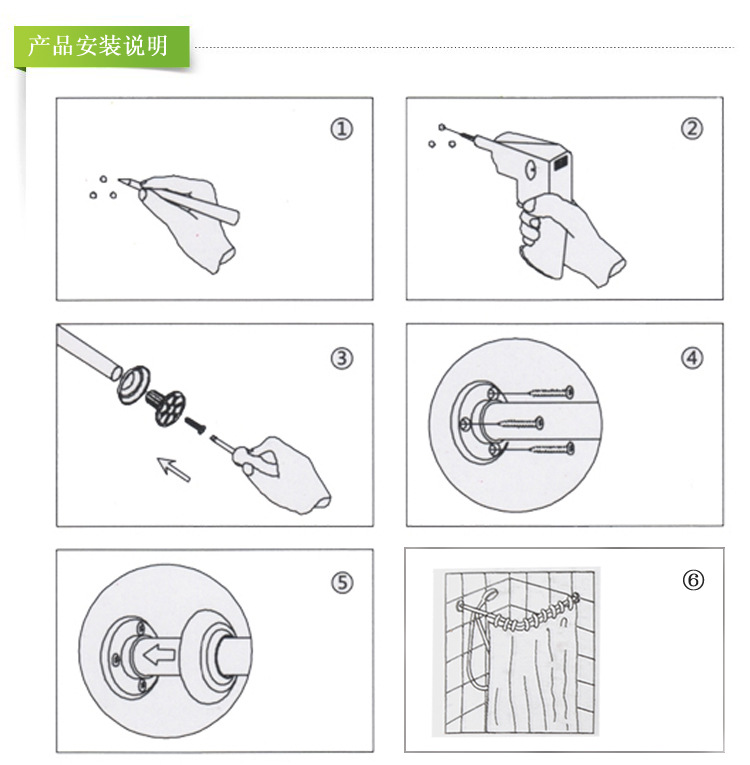 产品安装说明

①

②

③

④

⑤

⑥