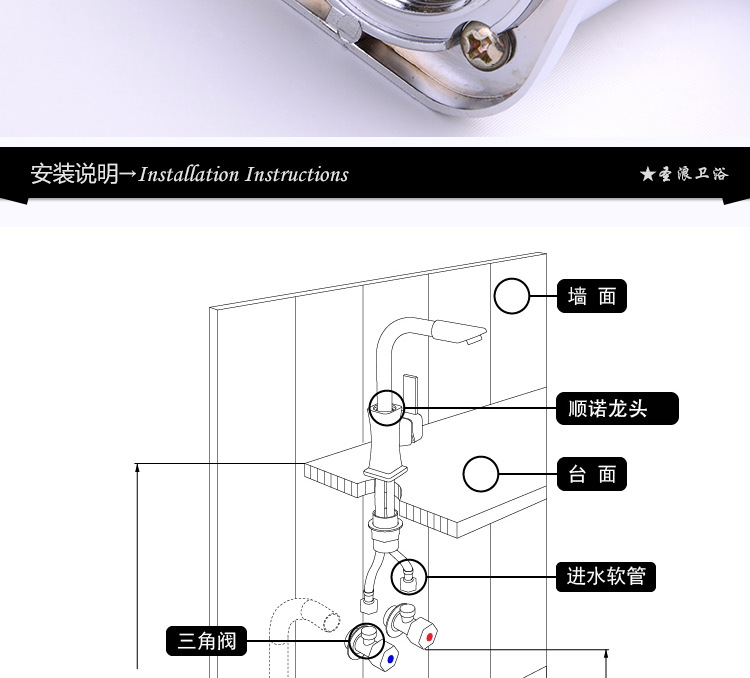 安装说明→Installation Instructions

★圣浪卫浴

墙 面

顺诺龙头

台 面

进水软管

三角阀