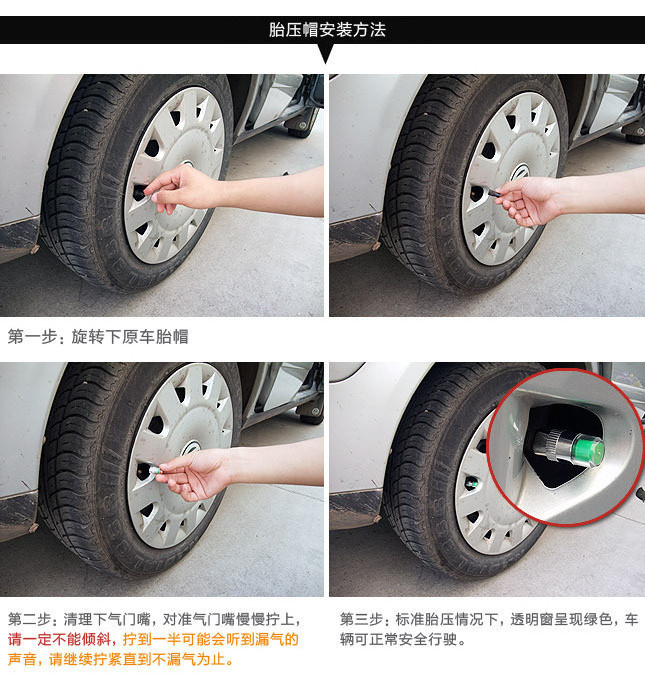 胎压帽安装方法

第一步：旋转下原车胎帽

第二步：清理下气门嘴，对准气门嘴慢慢拧上，请一定不能倾斜，拧到一半可能会听到漏气的声音，请继续拧紧直到不漏气为止。

第三步：标准胎压情况下，透明窗呈现绿色，车辆可正常安全行驶。