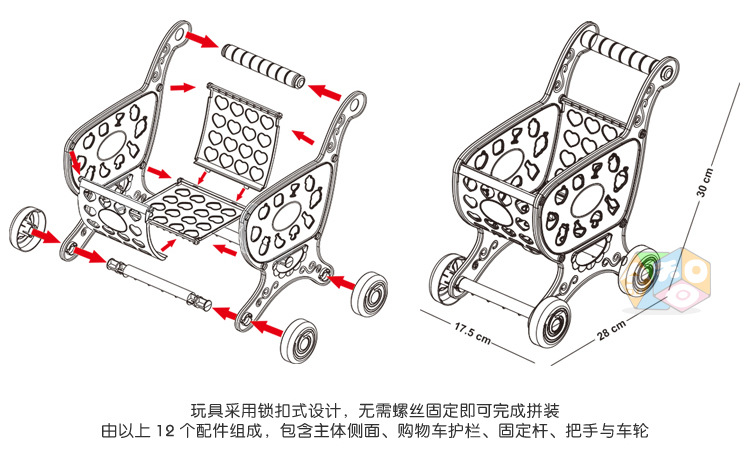 30 cm

17.5 cm

28 cm

玩具采用锁扣式设计，无需螺丝固定即可完成拼装
由以上 12 个配件组成，包含主体侧面、购物车护栏、固定杆、把手与车轮