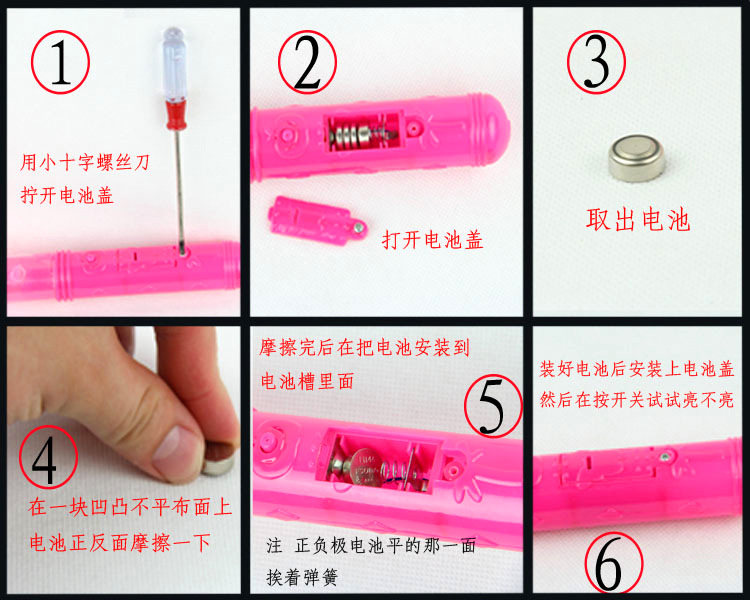 1

用小十字螺丝刀
拧开电池盖

2

打开电池盖

3

取出电池

4

在一块凹凸不平布面上
电池正反面摩擦一下

摩擦完后在把电池安装到
电池槽里面

5

注 正负极电池平的那一面
挨着弹簧

装好电池后安装上电池盖
然后在按开关试试亮不亮

6