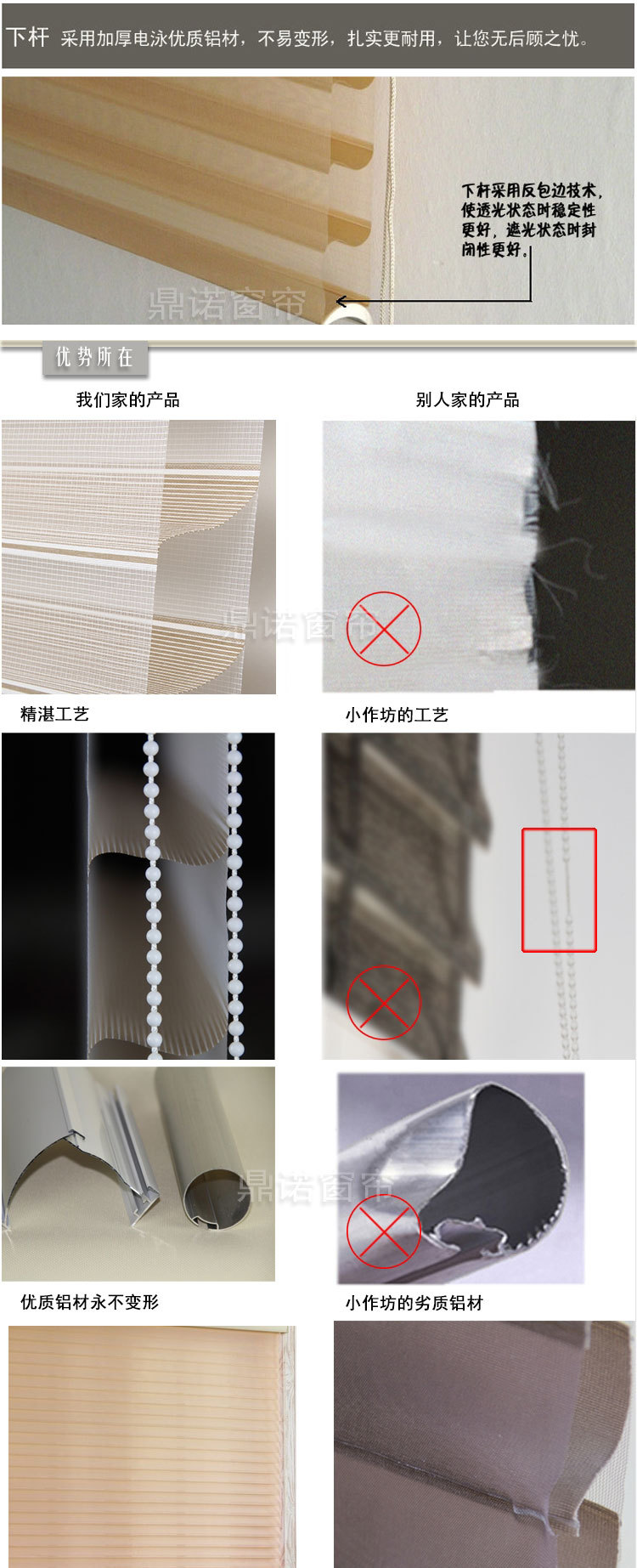 下杆 采用加厚电泳优质铝材，不易变形，扎实更耐用，让您无后顾之忧。

下杆采用反包边技术，使透光状态时稳定性更好，遮光状态时封闭性更好。

鼎诺窗帘

优势所在

我们家的产品

别人家的产品

鼎诺窗帘

精湛工艺

小作坊的工艺

鼎诺窗帘

优质铝材永不变形

小作坊的劣质铝材