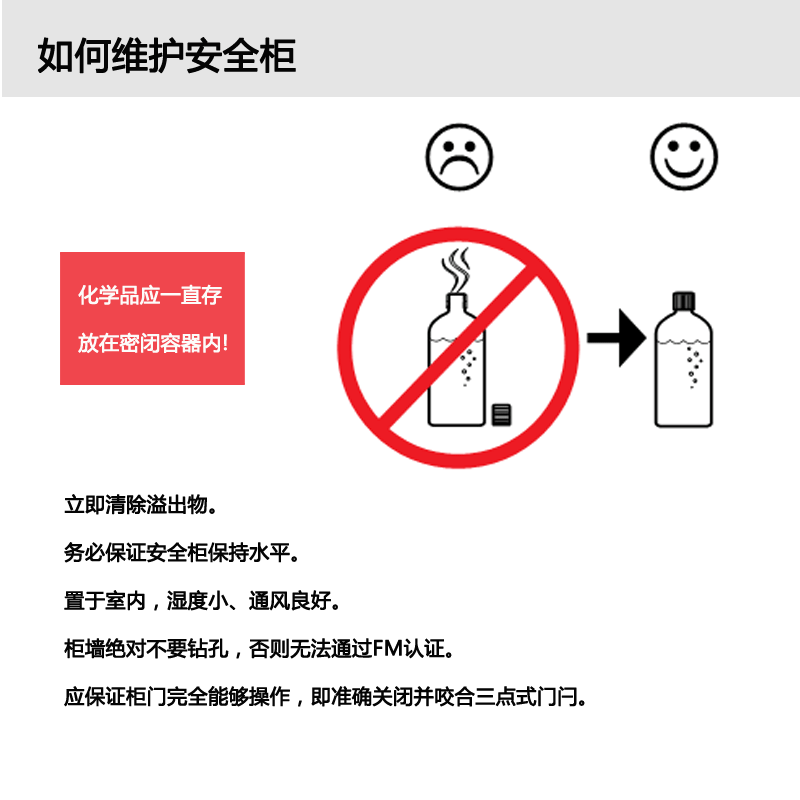 如何维护安全柜

化学品应一直存放在密闭容器内!

立即清除溢出物。

务必保证安全柜保持水平。

置于室内，湿度小、通风良好。

柜墙绝对不要钻孔，否则无法通过FM认证。

应保证柜门完全能够操作，即准确关闭并咬合三点式门闩。