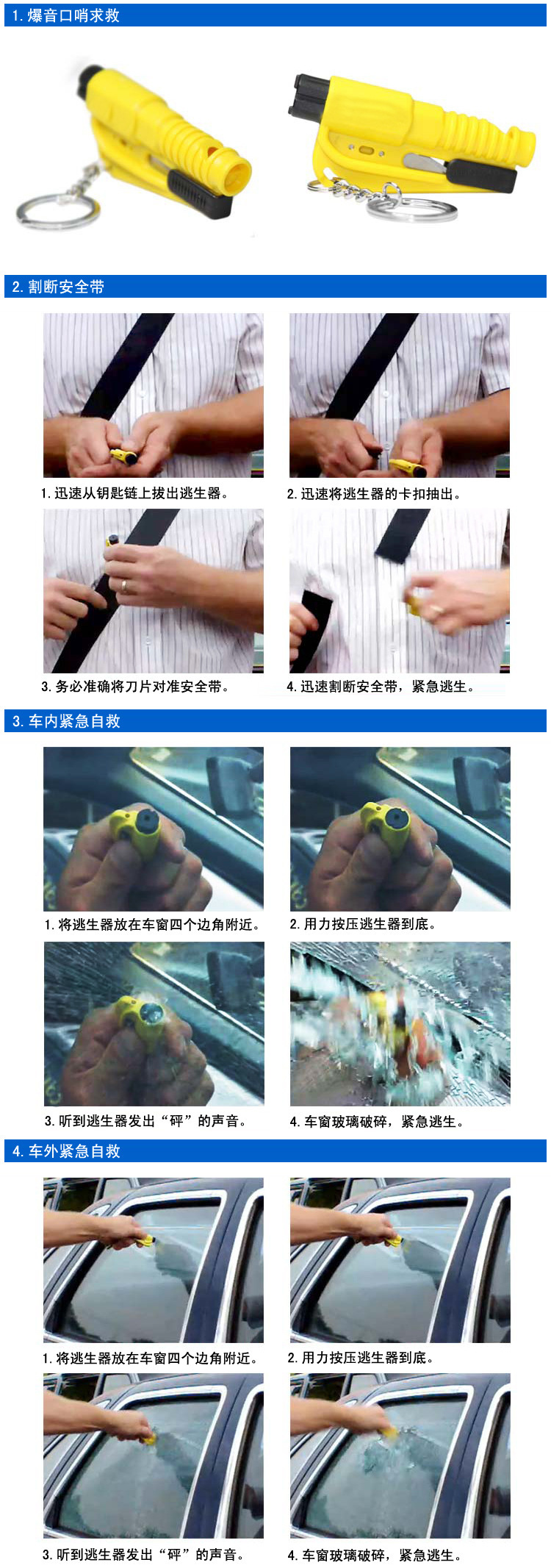 1. 爆音口哨求救

2. 割断安全带

1. 迅速从钥匙链上拔出逃生器。

2. 迅速将逃生器的卡扣抽出。

3. 务必准确将刀片对准安全带。

4. 迅速割断安全带，紧急逃生。

3. 车内紧急自救

1. 将逃生器放在车窗四个边角附近。

2. 用力按压逃生器到底。

3. 听到逃生器发出“砰”的声音。

4. 车窗玻璃破碎，紧急逃生。

4. 车外紧急自救

1. 将逃生器放在车窗四个边角附近。

2. 用力按压逃生器到底。

3. 听到逃生器发出“砰”的声音。

4. 车窗玻璃破碎，紧急逃生。