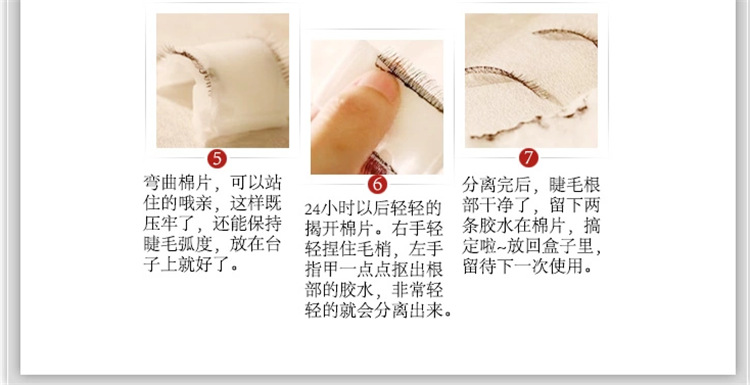 5
弯曲棉片，可以站住的哦亲，这样既压牢了，还能保持睫毛弧度，放在台子上就好了。

6
24小时以后轻轻的揭开棉片。右手轻轻捏住毛梢，左手指甲一点点抠出根部的胶水，非常轻轻的就会分离出来。

7
分离完后，睫毛根部干净了，留下两条胶水在棉片，搞定啦~放回盒子里，留待下一次使用。