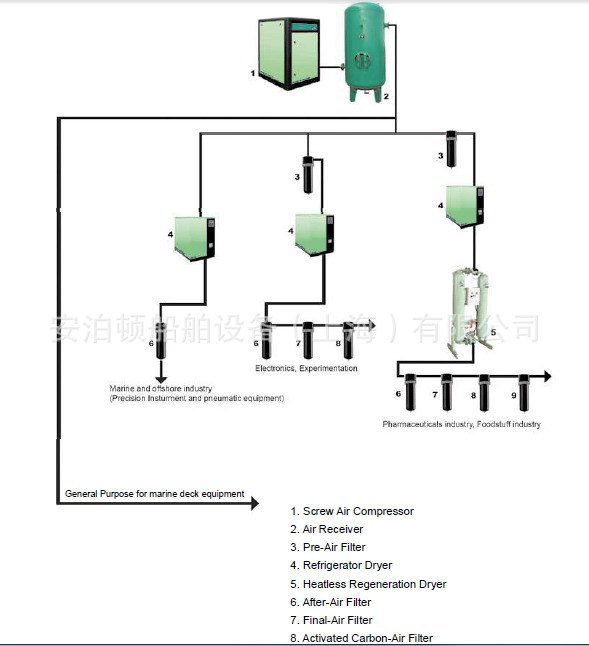 1

2

3

3

4

4

4

安泊顿船舶设备（上海）有限公司

5

6

6

7

8

Electronics, Experimentation

Marine and offshore industry
(Precision Insturment and pneumatic equipment)

6

7

8

9

Pharmaceuticals industry, Foodstuff industry

General Purpose for marine deck equipment

1. Screw Air Compressor
2. Air Receiver
3. Pre-Air Filter
4. Refrigerator Dryer
5. Heatless Regeneration Dryer
6. After-Air Filter
7. Final-Air Filter
8. Activated Carbon-Air Filter