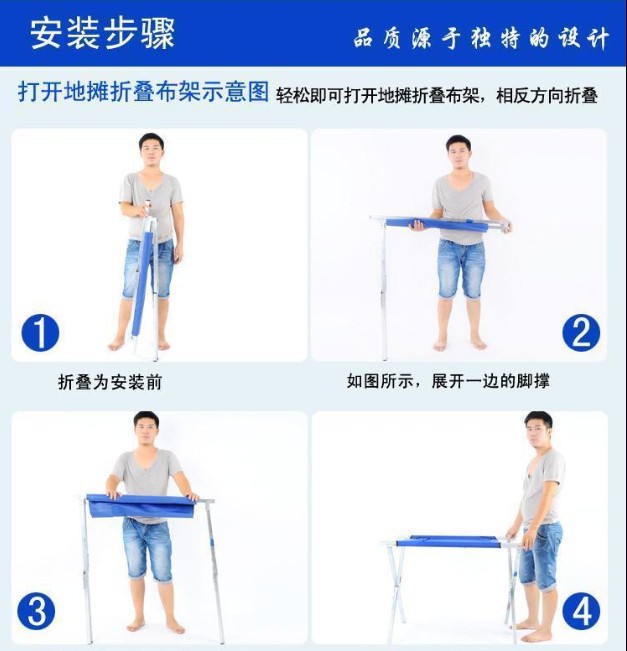 安装步骤

品质源于独特的设计

打开地摊折叠布架示意图 轻松即可打开地摊折叠布架，相反方向折叠

1

折叠为安装前

2

如图所示，展开一边的脚撑

3

4