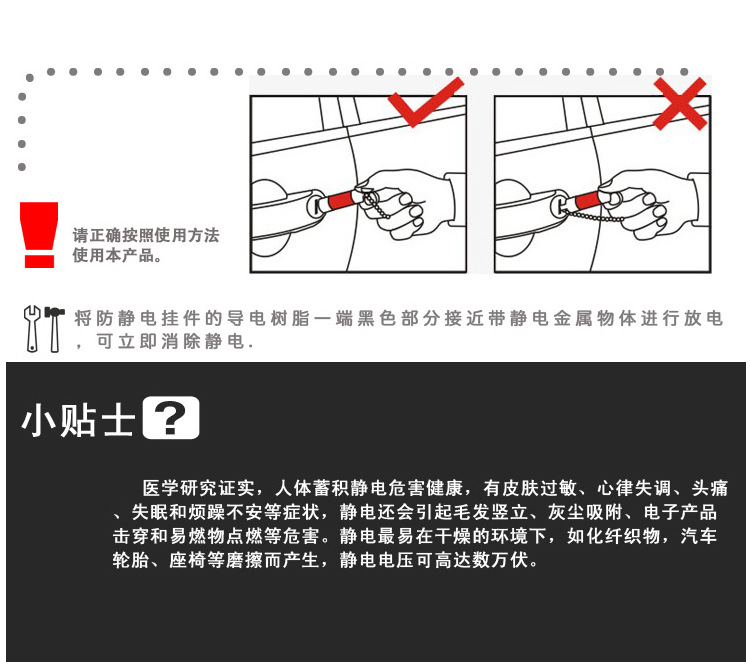 请正确按照使用方法使用本产品。

将防静电挂件的导电树脂一端黑色部分接近带静电金属物体进行放电，可立即消除静电.

小贴士 ?

医学研究证实，人体蓄积静电危害健康，有皮肤过敏、心律失调、头痛、失眠和烦躁不安等症状，静电还会引起毛发竖立、灰尘吸附、电子产品击穿和易燃物点燃等危害。静电最易在干燥的环境下，如化纤织物，汽车轮胎、座椅等磨擦而产生，静电电压可高达数万伏。