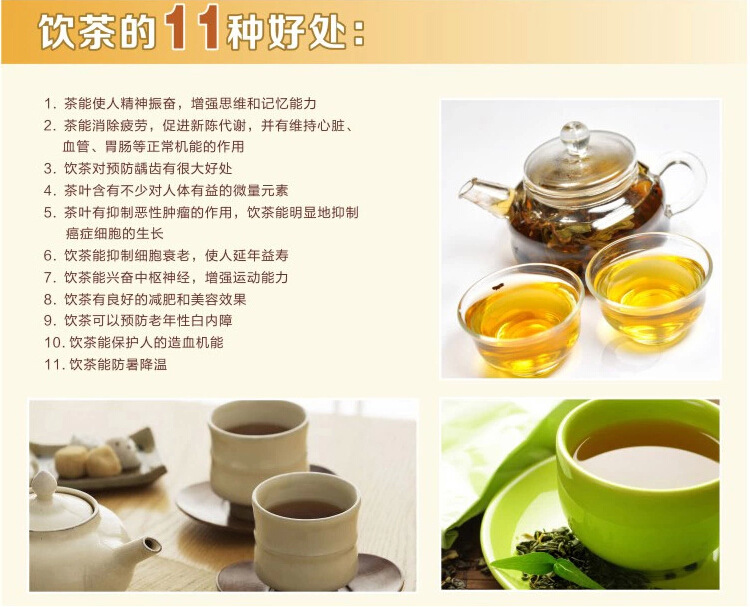 饮茶的11种好处:

1. 茶能使人精神振奋，增强思维和记忆能力
2. 茶能消除疲劳，促进新陈代谢，并有维持心脏、血管、胃肠等正常机能的作用
3. 饮茶对预防龋齿有很大好处
4. 茶叶含有不少对人体有益的微量元素
5. 茶叶有抑制恶性肿瘤的作用，饮茶能明显地抑制癌症细胞的生长
6. 饮茶能抑制细胞衰老，使人延年益寿
7. 饮茶能兴奋中枢神经，增强运动能力
8. 饮茶有良好的减肥和美容效果
9. 饮茶可以预防老年性白内障
10. 饮茶能保护人的造血机能
11. 饮茶能防暑降温