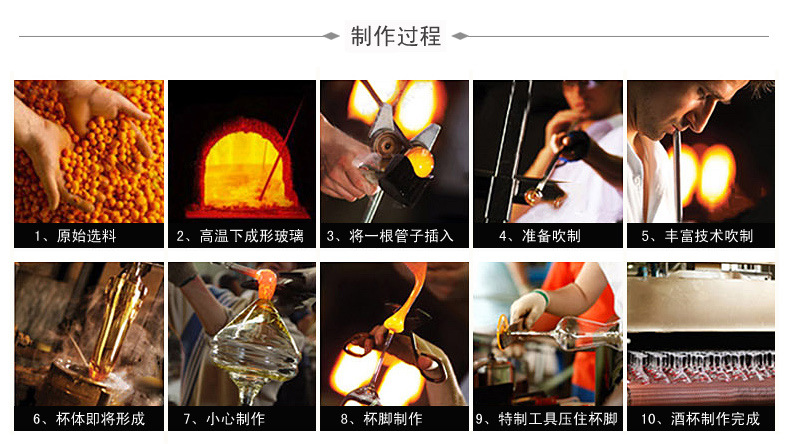 制作过程

1、原始选料

2、高温下成形玻璃

3、将一根管子插入

4、准备吹制

5、丰富技术吹制

6、杯体即将形成

7、小心制作

8、杯脚制作

9、特制工具压住杯脚

10、酒杯制作完成