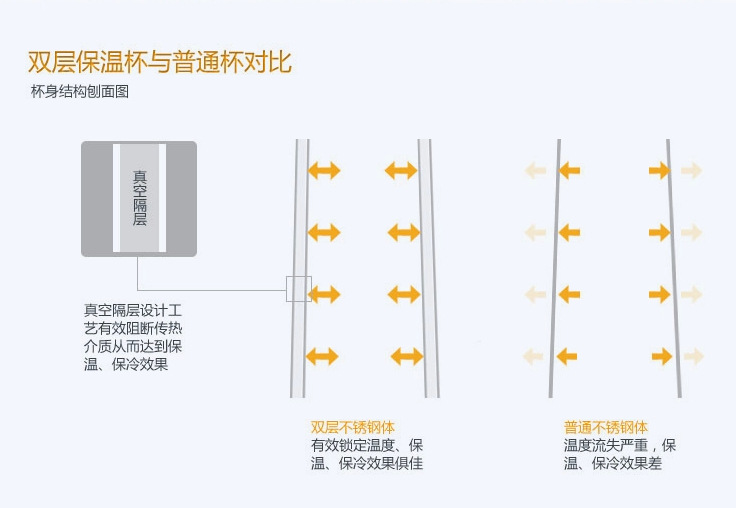 双层保温杯与普通杯对比
杯身结构刨面图

真空隔层

真空隔层设计工艺有效阻断传热介质从而达到保温、保冷效果

双层不锈钢体
有效锁定温度、保温、保冷效果俱佳

普通不锈钢体
温度流失严重，保温、保冷效果差