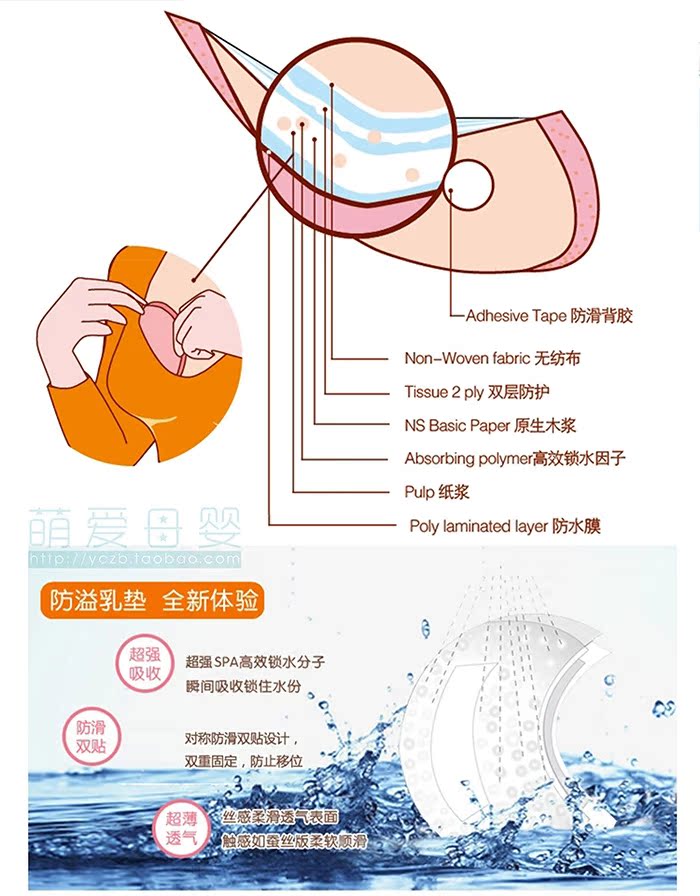 Adhesive Tape 防滑背胶

Non-Woven fabric 无纺布

Tissue 2 ply 双层防护

NS Basic Paper 原生木浆

Absorbing polymer高效锁水因子

Pulp 纸浆

Poly laminated layer 防水膜

萌爱母婴
http://yczb.taobao.com

防溢乳垫 全新体验

超强吸收
超强SPA高效锁水分子
瞬间吸收锁住水份

防滑双贴
对称防滑双贴设计，
双重固定，防止移位

超薄透气
丝感柔滑透气表面
触感如蚕丝版柔软顺滑