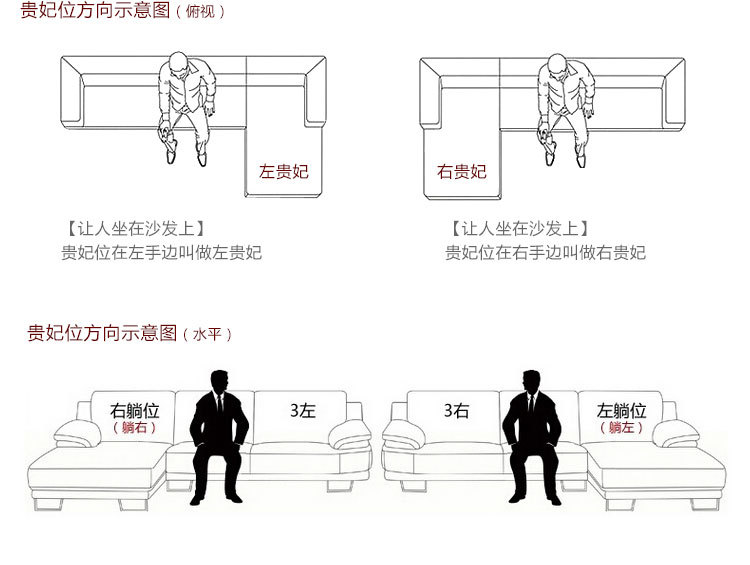 贵妃位方向示意图（俯视）

左贵妃

右贵妃

【让人坐在沙发上】
贵妃位在左手边叫做左贵妃

【让人坐在沙发上】
贵妃位在右手边叫做右贵妃

贵妃位方向示意图（水平）

右躺位
（躺右）

3左

3右

左躺位
（躺左）