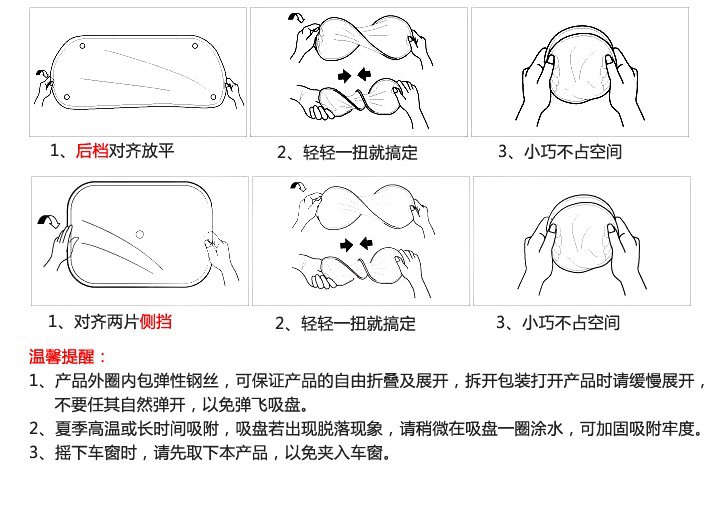 1、后档对齐放平

2、轻轻一扭就搞定

3、小巧不占空间

1、对齐两片侧挡

2、轻轻一扭就搞定

3、小巧不占空间

温馨提醒：

1、产品外圈内包弹性钢丝，可保证产品的自由折叠及展开，拆开包装打开产品时请缓慢展开，不要任其自然弹开，以免弹飞吸盘。

2、夏季高温或长时间吸附，吸盘若出现脱落现象，请稍微在吸盘一圈涂水，可加固吸附牢度。

3、摇下车窗时，请先取下本产品，以免夹入车窗。