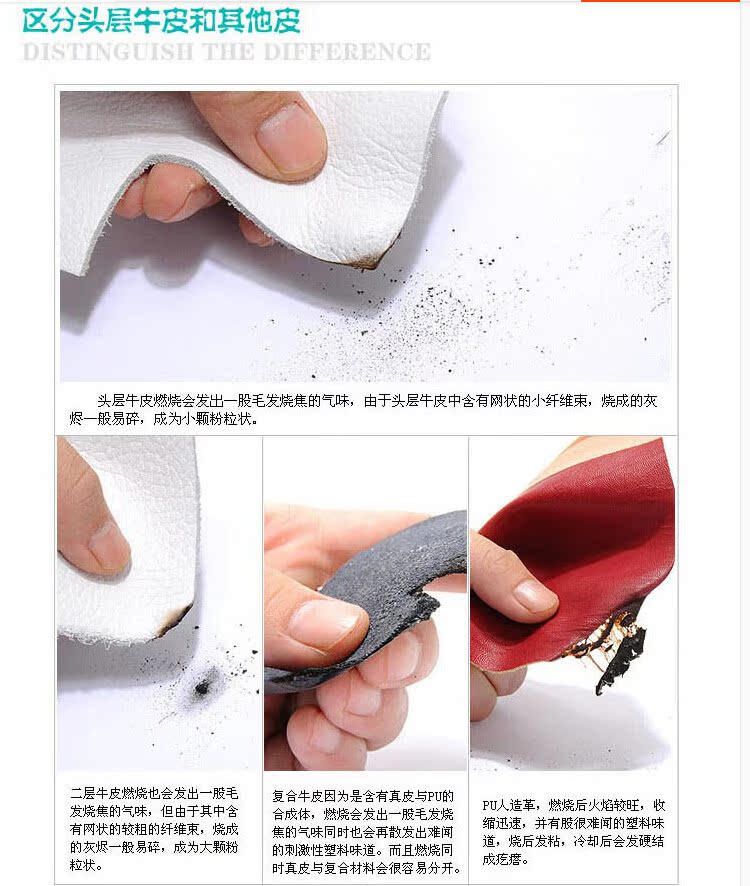 区分头层牛皮和其他皮
DISTINGUISH THE DIFFERENCE

头层牛皮燃烧会发出一股毛发烧焦的气味，由于头层牛皮中含有网状的小纤维束，烧成的灰烬一般易碎，成为小颗粉粒状。

二层牛皮燃烧也会发出一股毛发烧焦的气味，但由于其中含有网状的较粗的纤维束，烧成的灰烬一般易碎，成为大颗粉粒状。

复合牛皮因为是含有真皮与PU的合成体，燃烧会发出一股毛发烧焦的气味同时也会再散发出难闻的刺激性塑料味道。而且燃烧同时真皮与复合材料会很容易分开。

PU人造革，燃烧后火焰较旺，收缩迅速，并有股很难闻的塑料味道，烧后发粘，冷却后会发硬结成疙瘩。