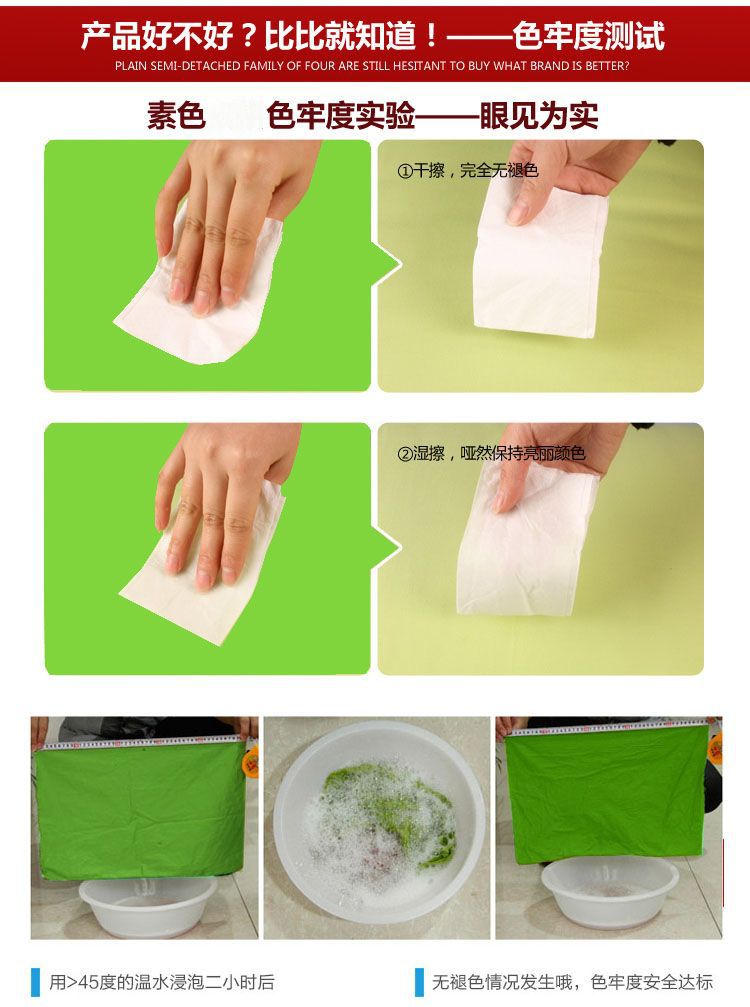 产品好不好？比比就知道！——色牢度测试

PLAIN SEMI-DETACHED FAMILY OF FOUR ARE STILL HESITANT TO BUY WHAT BRAND IS BETTER?

素色　色牢度实验——眼见为实

①干擦，完全无褪色

②湿擦，哑然保持亮丽颜色

用>45度的温水浸泡二小时后

无褪色情况发生哦，色牢度安全达标