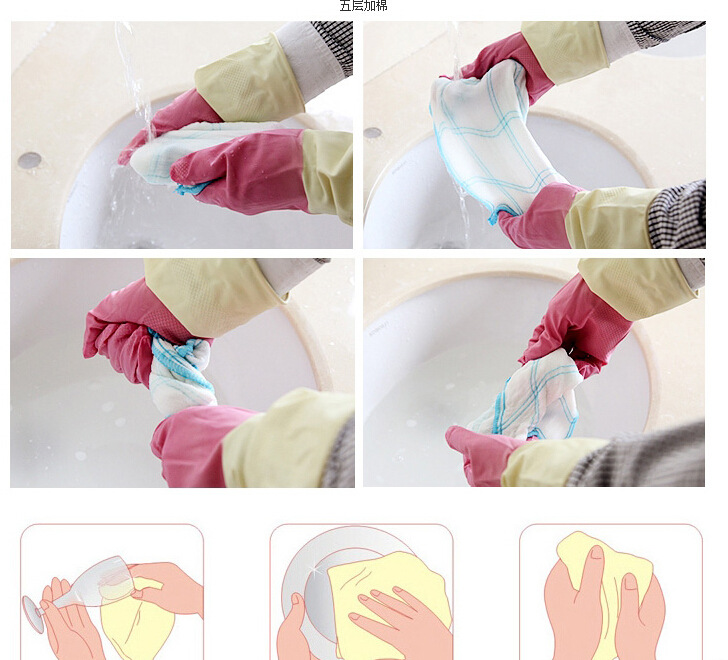 五层加棉