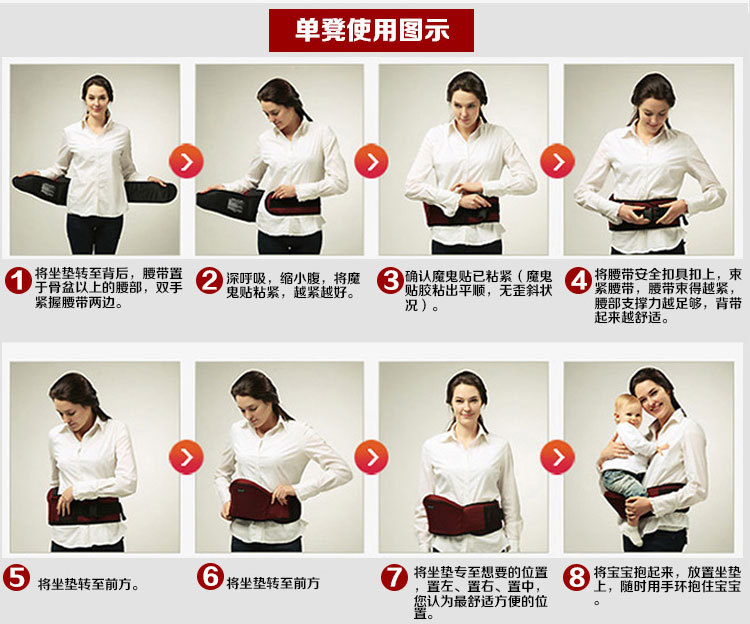 单凳使用图示

1 将坐垫转至背后，腰带置于骨盆以上的腰部，双手紧握腰带两边。

2 深呼吸，缩小腹，将魔鬼贴粘紧，越紧越好。

3 确认魔鬼贴已粘紧（魔鬼贴胶粘出平顺，无歪斜状况）。

4 将腰带安全扣具扣上，束紧腰带，腰带束得越紧，腰部支撑力越足够，背带起来越舒适。

5 将坐垫转至前方。

6 将坐垫转至前方

7 将坐垫专至想要的位置，置左、置右、置中，您认为最舒适方便的位置。

8 将宝宝抱起来，放置坐垫上，随时用手环抱住宝宝。