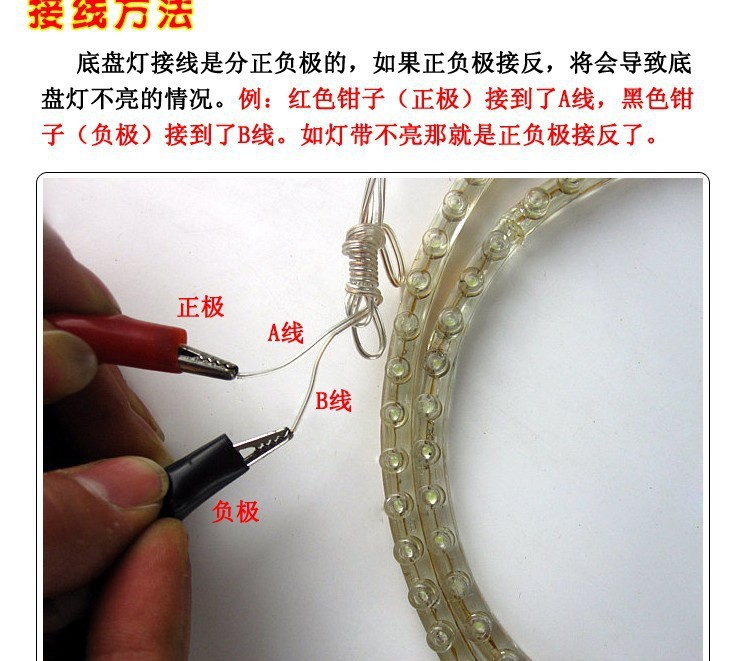 接线方法

底盘灯接线是分正负极的，如果正负极接反，将会导致底盘灯不亮的情况。例：红色钳子（正极）接到了A线，黑色钳子（负极）接到了B线。如灯带不亮那就是正负极接反了。

正极

A线

B线

负极