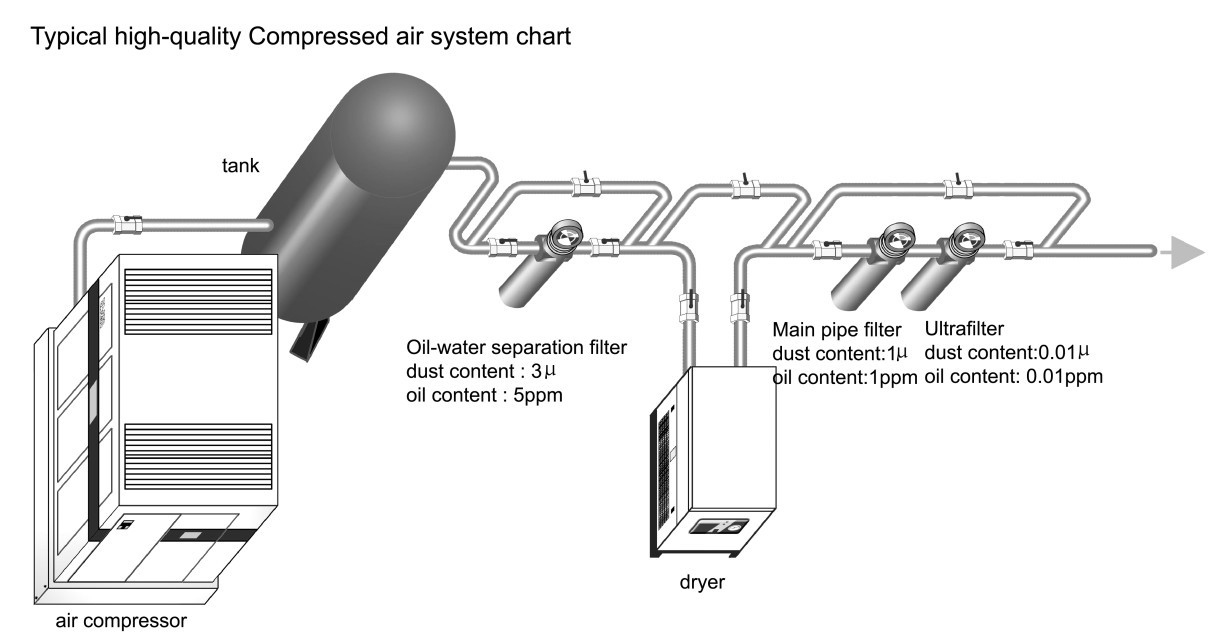 Typical high-quality Compressed air system chart

tank

Oil-water separation filter
dust content : 3μ
oil content : 5ppm

Main pipe filter
dust content:1μ
oil content:1ppm

Ultrafilter
dust content:0.01μ
oil content: 0.01ppm

dryer

air compressor