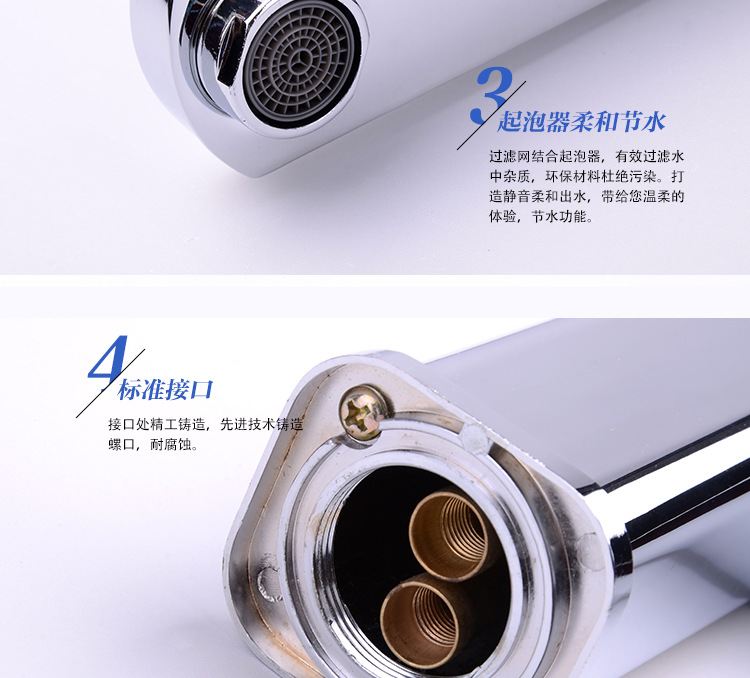 3
起泡器柔和节水

过滤网结合起泡器，有效过滤水中杂质，环保材料杜绝污染。打造静音柔和出水，带给您温柔的体验，节水功能。

4
标准接口

接口处精工铸造，先进技术铸造螺口，耐腐蚀。