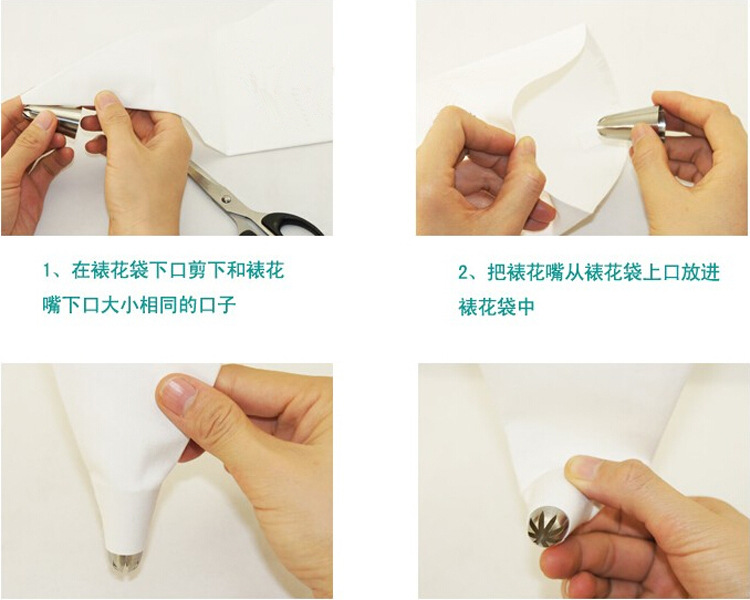 1、在裱花袋下口剪下和裱花嘴下口大小相同的口子

2、把裱花嘴从裱花袋上口放进裱花袋中