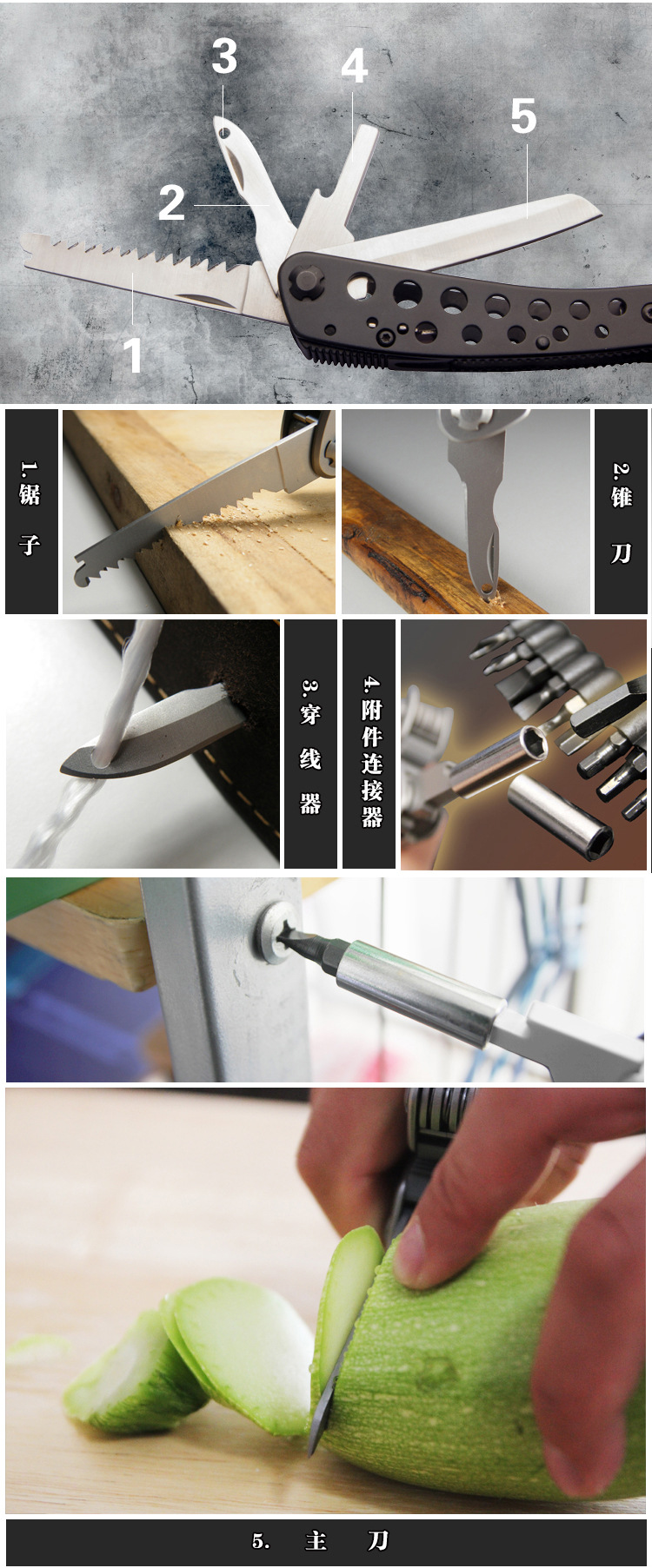 3
4
5
2
1

1.锯子

2.锥刀

3.穿线器

4.附件连接器

5. 主刀