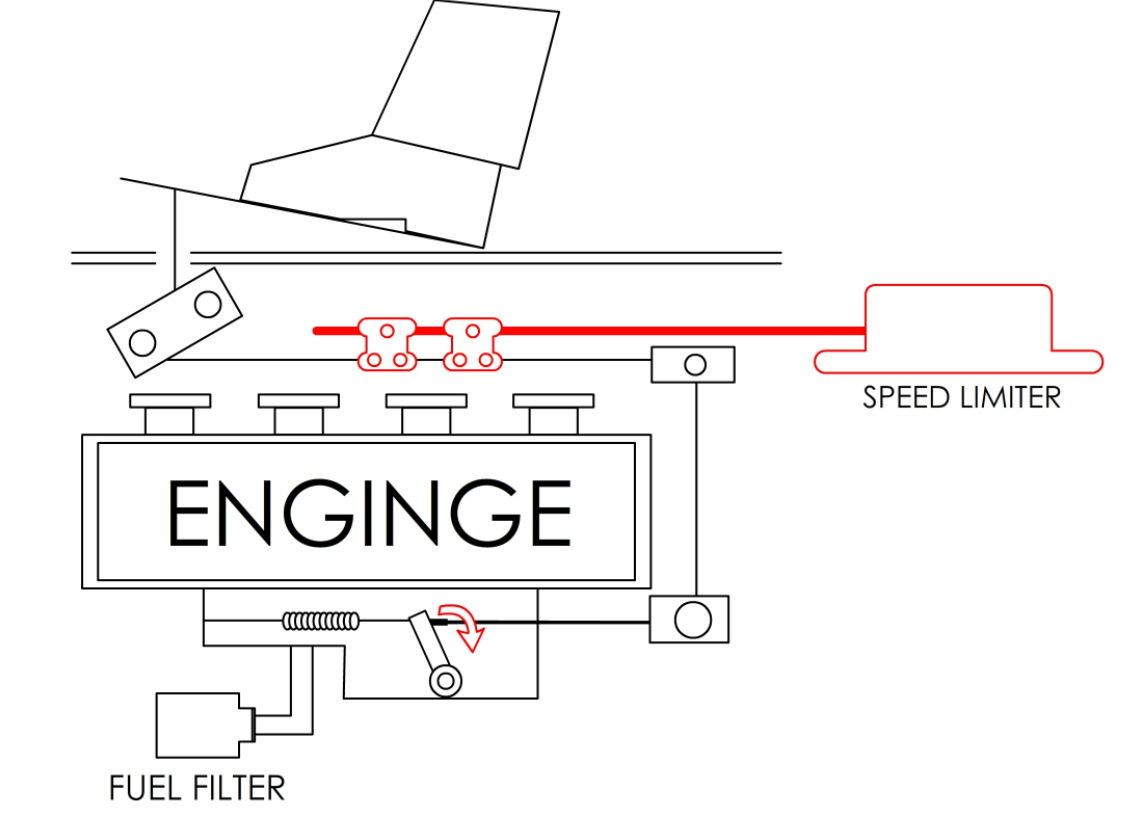 SPEED LIMITER

ENGINGE

FUEL FILTER