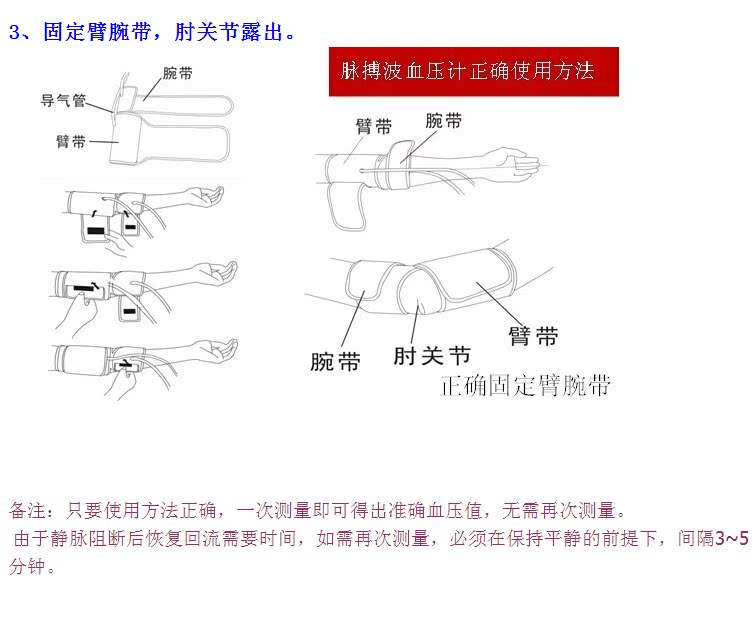 3、固定臂腕带，肘关节露出。

腕带
导气管
臂带

脉搏波血压计正确使用方法

臂带
腕带

腕带
肘关节
臂带
正确固定臂腕带

备注：只要使用方法正确，一次测量即可得出准确血压值，无需再次测量。
由于静脉阻断后恢复回流需要时间，如需再次测量，必须在保持平静的前提下，间隔3~5分钟。