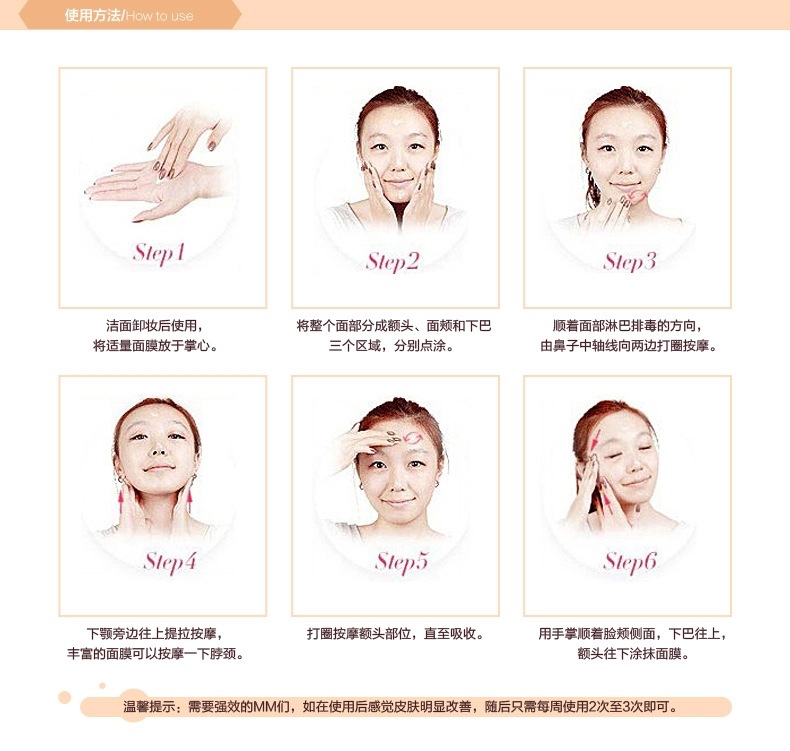 使用方法/How to use

Step1

洁面卸妆后使用，
将适量面膜放于掌心。

Step2

将整个面部分成额头、面颊和下巴
三个区域，分别点涂。

Step3

顺着面部淋巴排毒的方向，
由鼻子中轴线向两边打圈按摩。

Step4

下颚旁边往上提拉按摩，
丰富的面膜可以按摩一下脖颈。

Step5

打圈按摩额头部位，直至吸收。

Step6

用手掌顺着脸颊侧面，下巴往上，
额头往下涂抹面膜。

温馨提示：需要强效的MM们，如在使用后感觉皮肤明显改善，随后只需每周使用2次至3次即可。