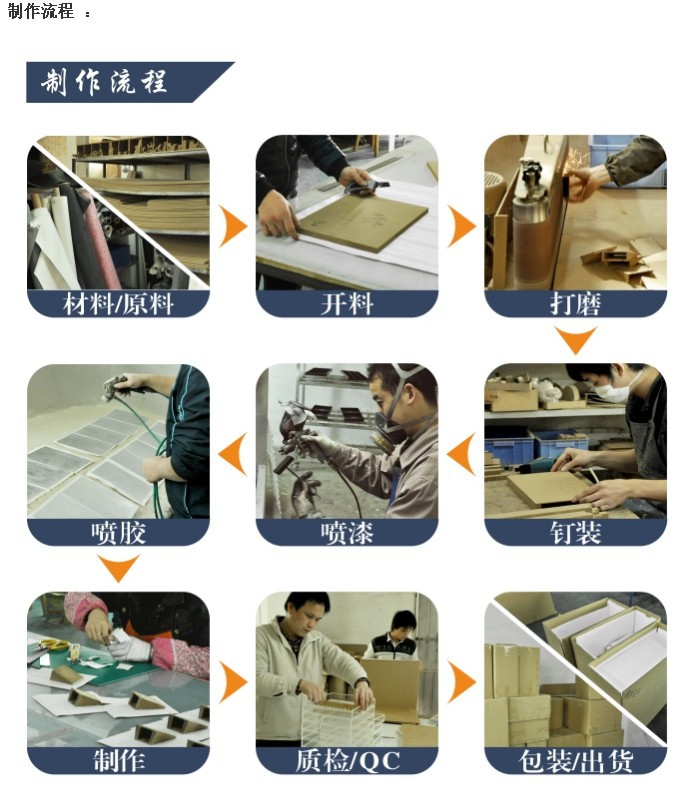 制作流程 ：

制作流程

材料/原料

开料

打磨

钉装

喷漆

喷胶

制作

质检/QC

包装/出货