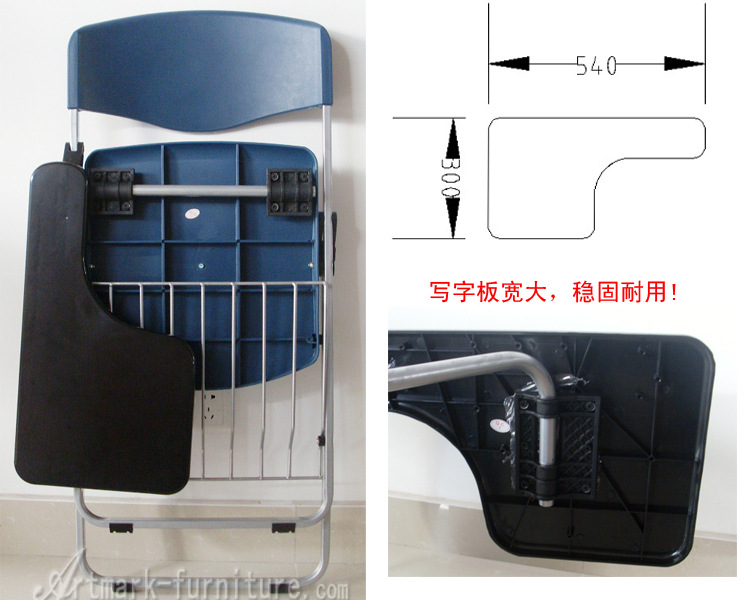 540

300

写字板宽大，稳固耐用！

Artmark-furniture.com