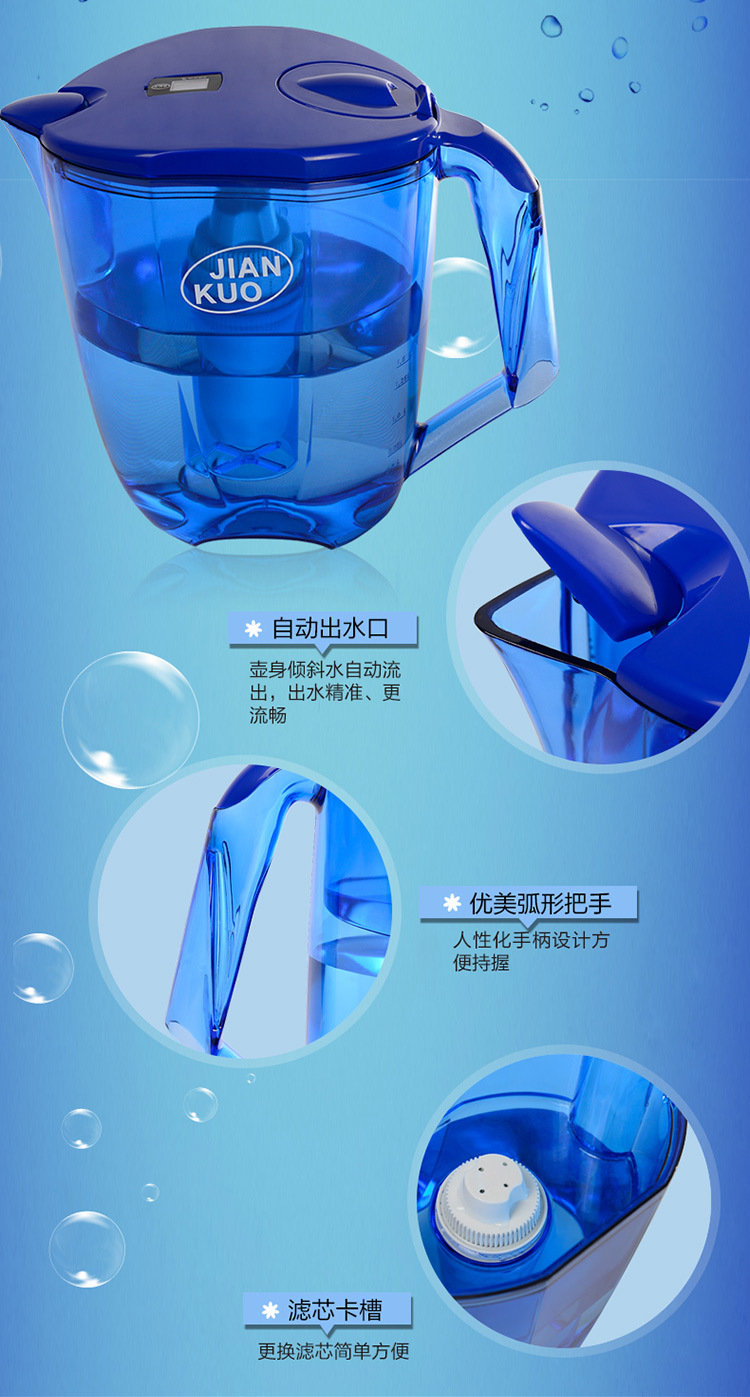 JIAN
KUO

自动出水口
壶身倾斜水自动流出，出水精准、更流畅

优美弧形把手
人性化手柄设计方便持握

滤芯卡槽
更换滤芯简单方便