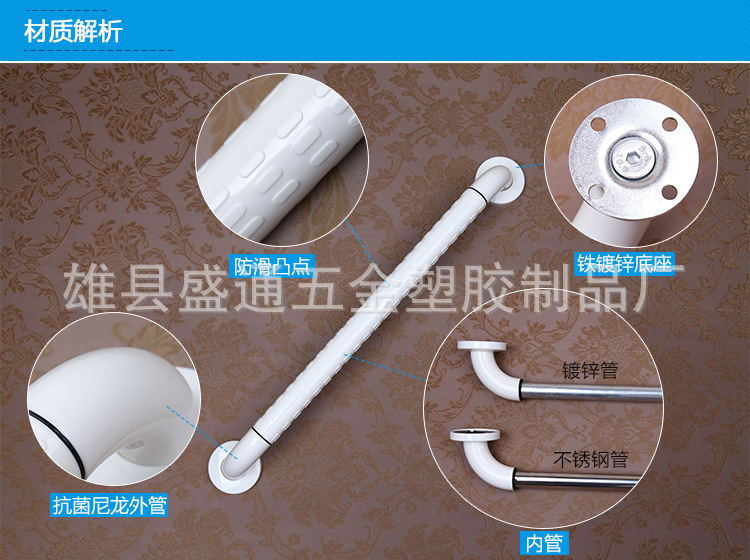 材质解析

防滑凸点

铁镀锌底座

雄县盛通五金塑胶制品厂

镀锌管

不锈钢管

抗菌尼龙外管

内管